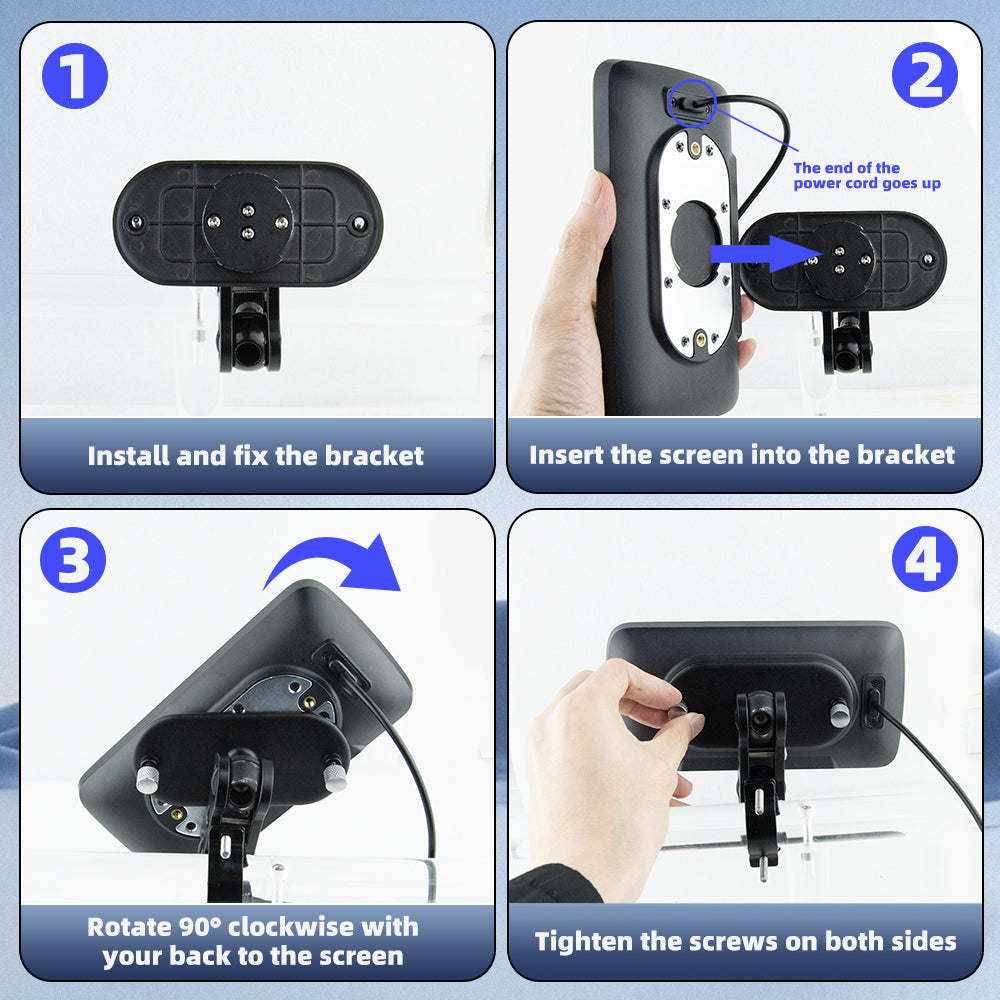 1

Install and fix the bracket

2

The end of the power cord goes up

Insert the screen into the bracket

3

Rotate 90° clockwise with your back to the screen

4

Tighten the screws on both sides